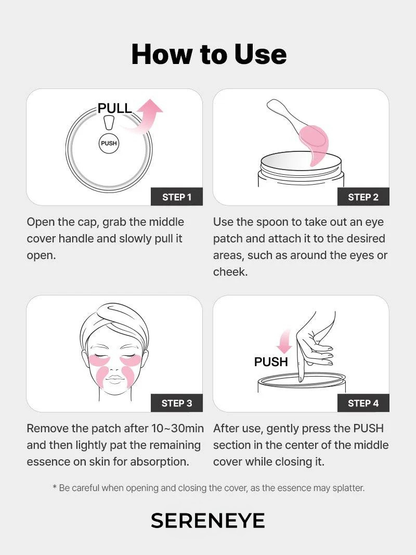 How to Use

PULL

PUSH

STEP 1

Open the cap, grab the middle cover handle and slowly pull it open.

STEP 2

Use the spoon to take out an eye patch and attach it to the desired areas, such as around the eyes or cheek.

STEP 3

Remove the patch after 10~30min and then lightly pat the remaining essence on skin for absorption.

PUSH

STEP 4

After use, gently press the PUSH section in the center of the middle cover while closing it.

* Be careful when opening and closing the cover, as the essence may splatter.

SERENEYE